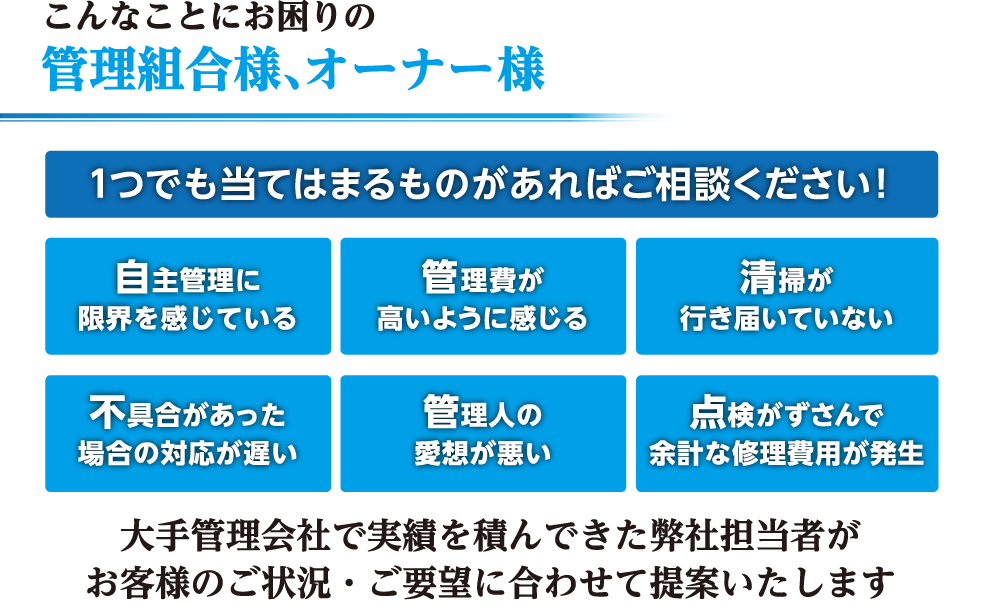 こんなことにお困りの
管理組合様、オーナー様

1つでも当てはまるものがあればご相談ください!

自主管理に
限界を感じている

管理費が
高いように感じる

清掃が
行き届いていない

不具合があった
場合の対応が遅い

管理人の
愛想が悪い

点検がずさんで
余計な修理費用が発生

大手管理会社で実績を積んできた弊社担当者が
お客様のご状況・ご要望に合わせて提案いたします